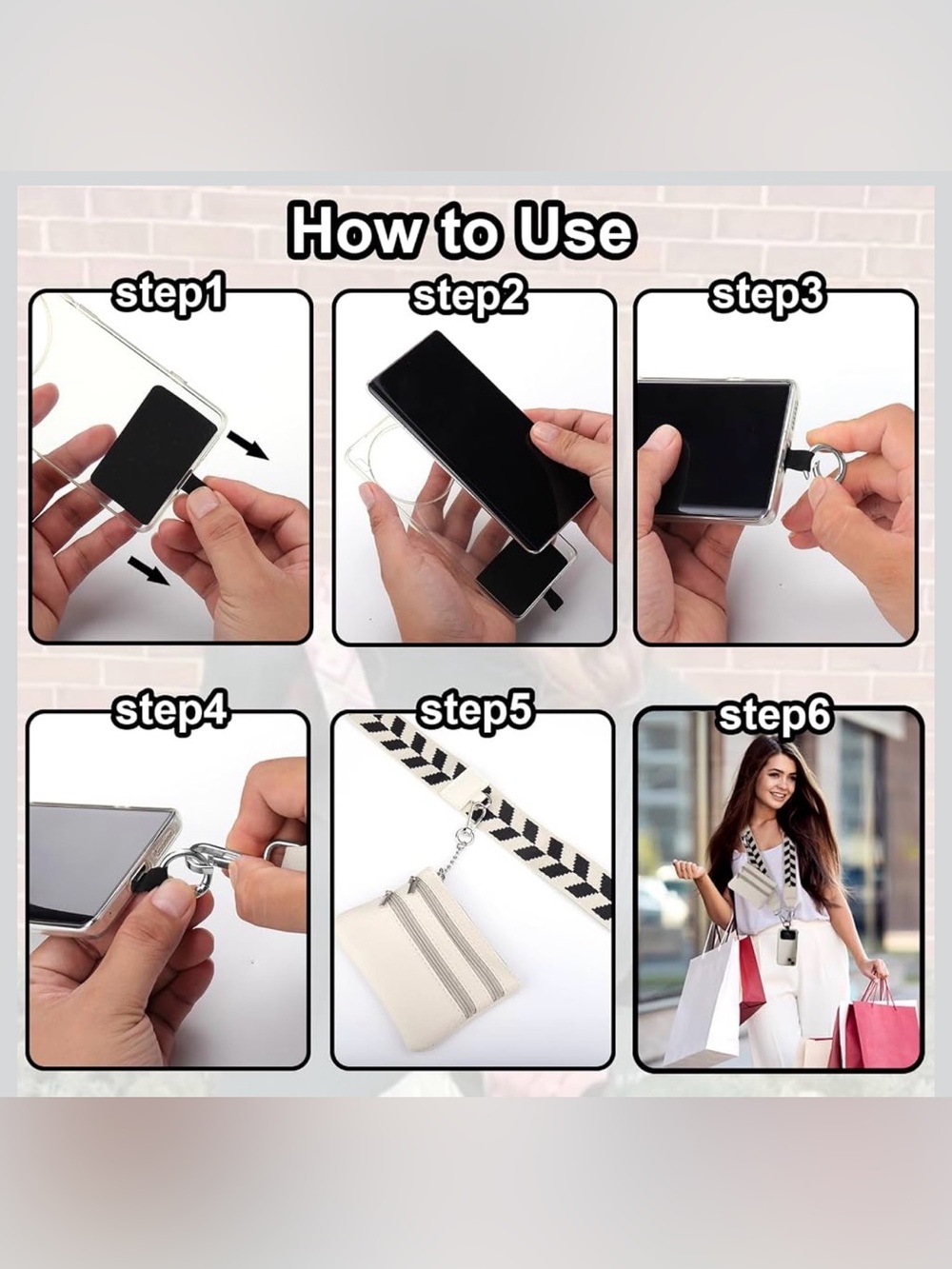 How to Use

step1

step2

step3

step4

step5

step6